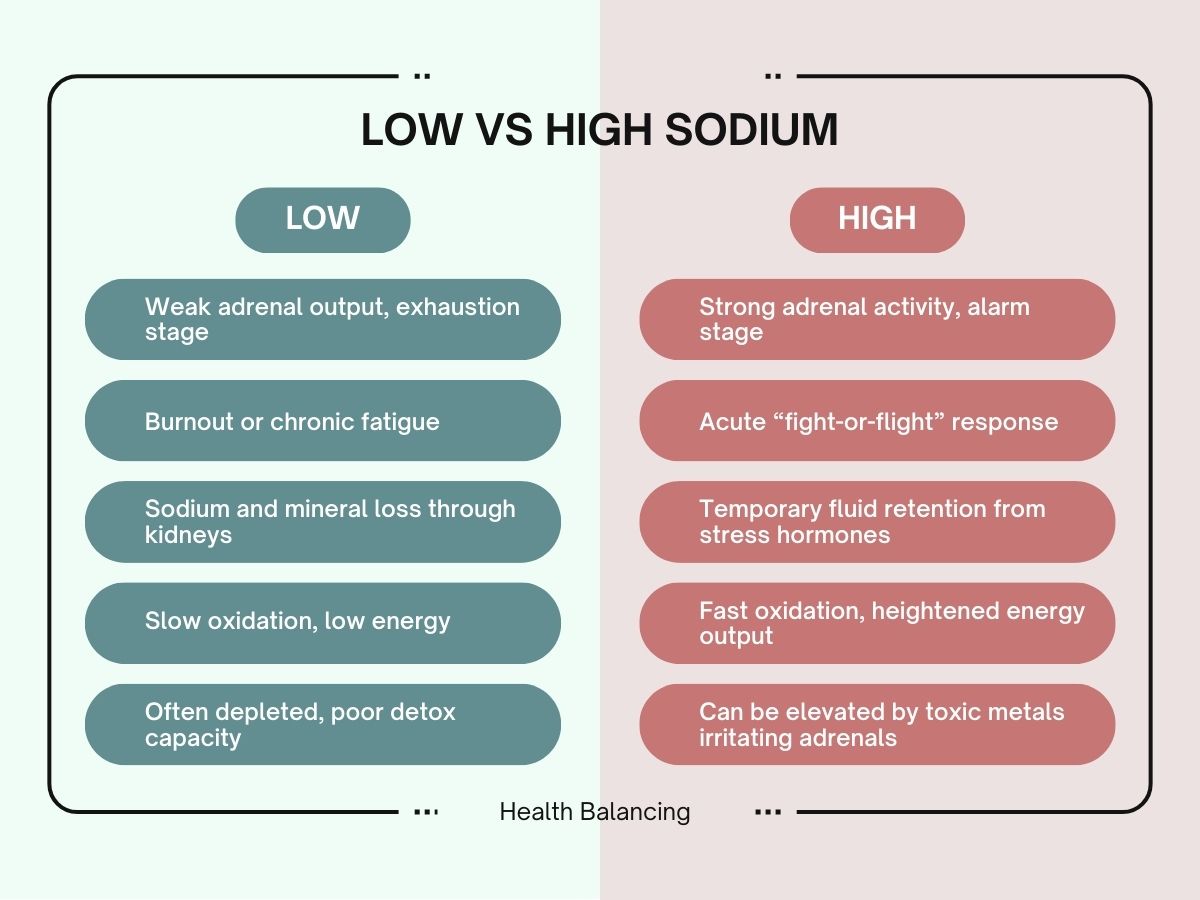 LOW VS HIGH SODIUM

LOW

Weak adrenal output, exhaustion stage

Burnout or chronic fatigue

Sodium and mineral loss through kidneys

Slow oxidation, low energy

Often depleted, poor detox capacity

HIGH

Strong adrenal activity, alarm stage

Acute “fight-or-flight” response

Temporary fluid retention from stress hormones

Fast oxidation, heightened energy output

Can be elevated by toxic metals irritating adrenals

Health Balancing